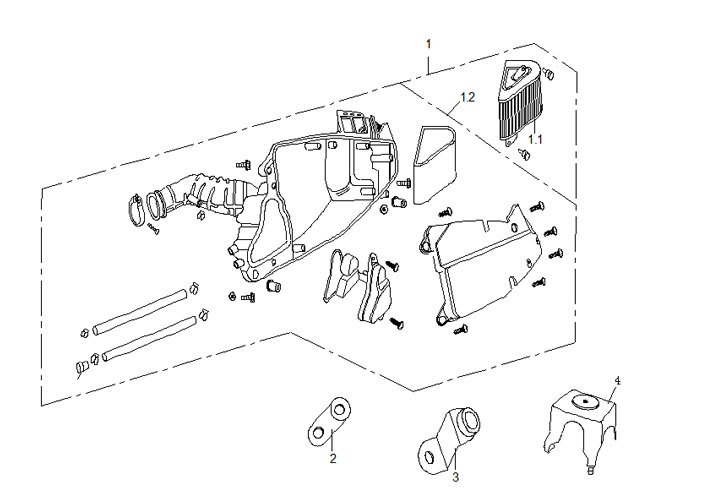 1
1.2
1.1
4
2
3